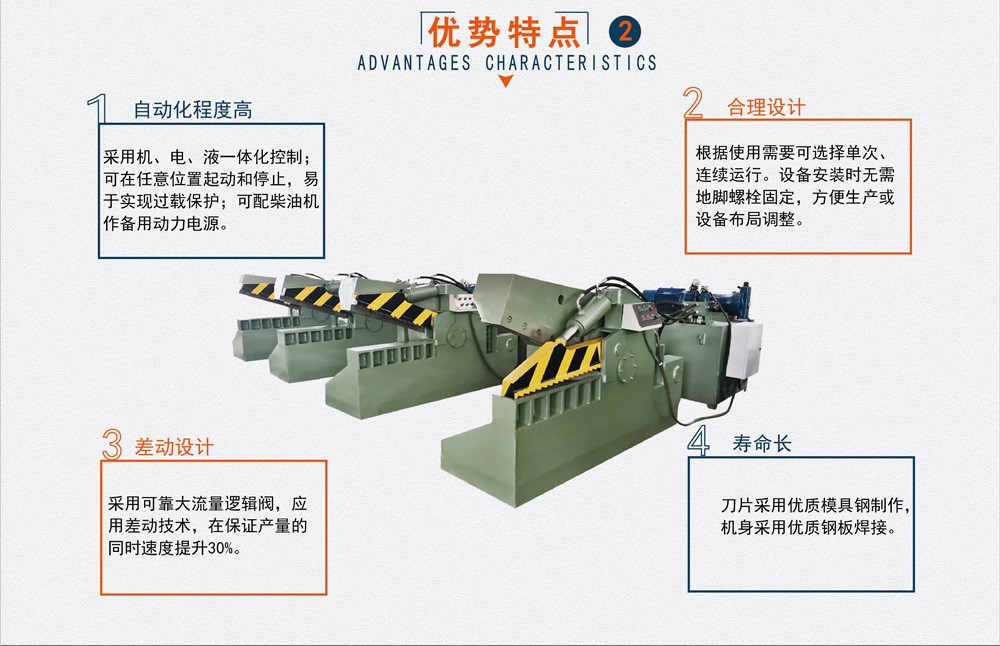 优势特点 2
ADVANTAGES CHARACTERISTICS

1 自动化程度高

采用机、电、液一体化控制；可在任意位置起动和停止，易于实现过载保护；可配柴油机作备用动力电源。

2 合理设计

根据使用需要可选择单次、连续运行。设备安装时无需地脚螺栓固定，方便生产或设备布局调整。

3 差动设计

采用可靠大流量逻辑阀，应用差动技术，在保证产量的同时速度提升30%。

4 寿命长

刀片采用优质模具钢制作，机身采用优质钢板焊接。