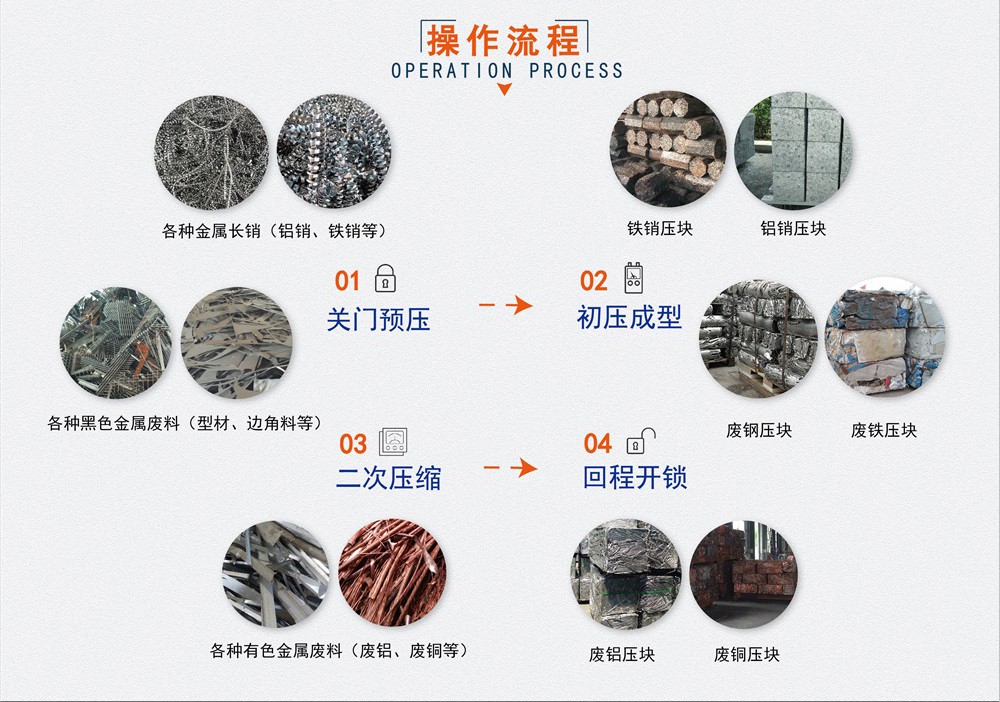 操作流程
OPERATION PROCESS

各种金属长销（铝销、铁销等）

铁销压块

铝销压块

01
关门预压

02
初压成型

各种黑色金属废料（型材、边角料等）

废钢压块

废铁压块

03
二次压缩

04
回程开锁

各种有色金属废料（废铝、废铜等）

废铝压块

废铜压块