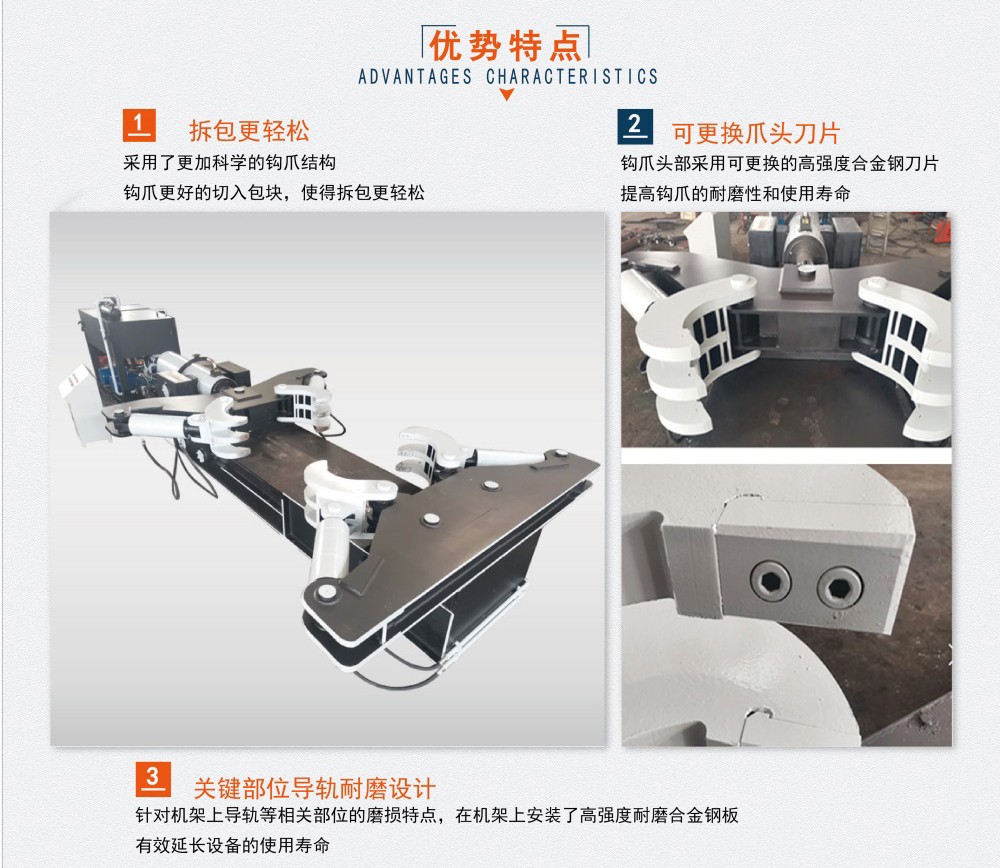 优势特点
ADVANTAGES CHARACTERISTICS

1 拆包更轻松
采用了更加科学的钩爪结构
钩爪更好的切入包块，使得拆包更轻松

2 可更换爪头刀片
钩爪头部采用可更换的高强度合金钢刀片
提高钩爪的耐磨性和使用寿命

3 关键部位导轨耐磨设计
针对机架上导轨等相关部位的磨损特点，在机架上安装了高强度耐磨合金钢板
有效延长设备的使用寿命